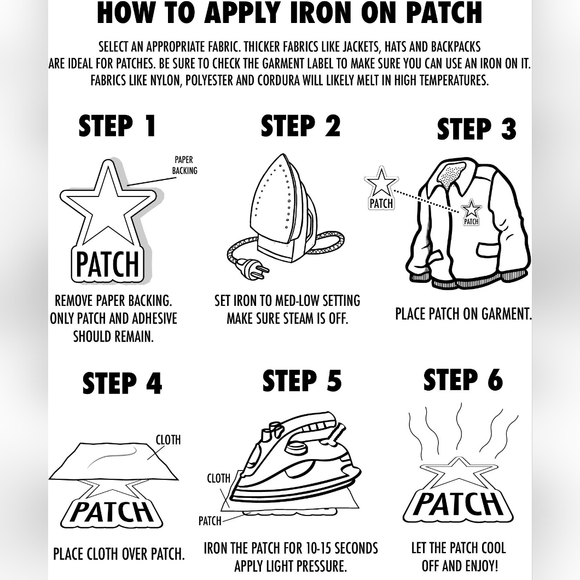 HOW TO APPLY IRON ON PATCH

SELECT AN APPROPRIATE FABRIC. THICKER FABRICS LIKE JACKETS, HATS AND BACKPACKS ARE IDEAL FOR PATCHES. BE SURE TO CHECK THE GARMENT LABEL TO MAKE SURE YOU CAN USE AN IRON ON IT. FABRICS LIKE NYLON, POLYESTER AND CORDURA WILL LIKELY MELT IN HIGH TEMPERATURES.

STEP 1

PAPER BACKING

PATCH

REMOVE PAPER BACKING. ONLY PATCH AND ADHESIVE SHOULD REMAIN.

STEP 2

SET IRON TO MED-LOW SETTING MAKE SURE STEAM IS OFF.

STEP 3

PATCH

PATCH

PLACE PATCH ON GARMENT.

STEP 4

CLOTH

PATCH

PLACE CLOTH OVER PATCH.

STEP 5

CLOTH

PATCH

IRON THE PATCH FOR 10-15 SECONDS APPLY LIGHT PRESSURE.

STEP 6

PATCH

LET THE PATCH COOL OFF AND ENJOY!